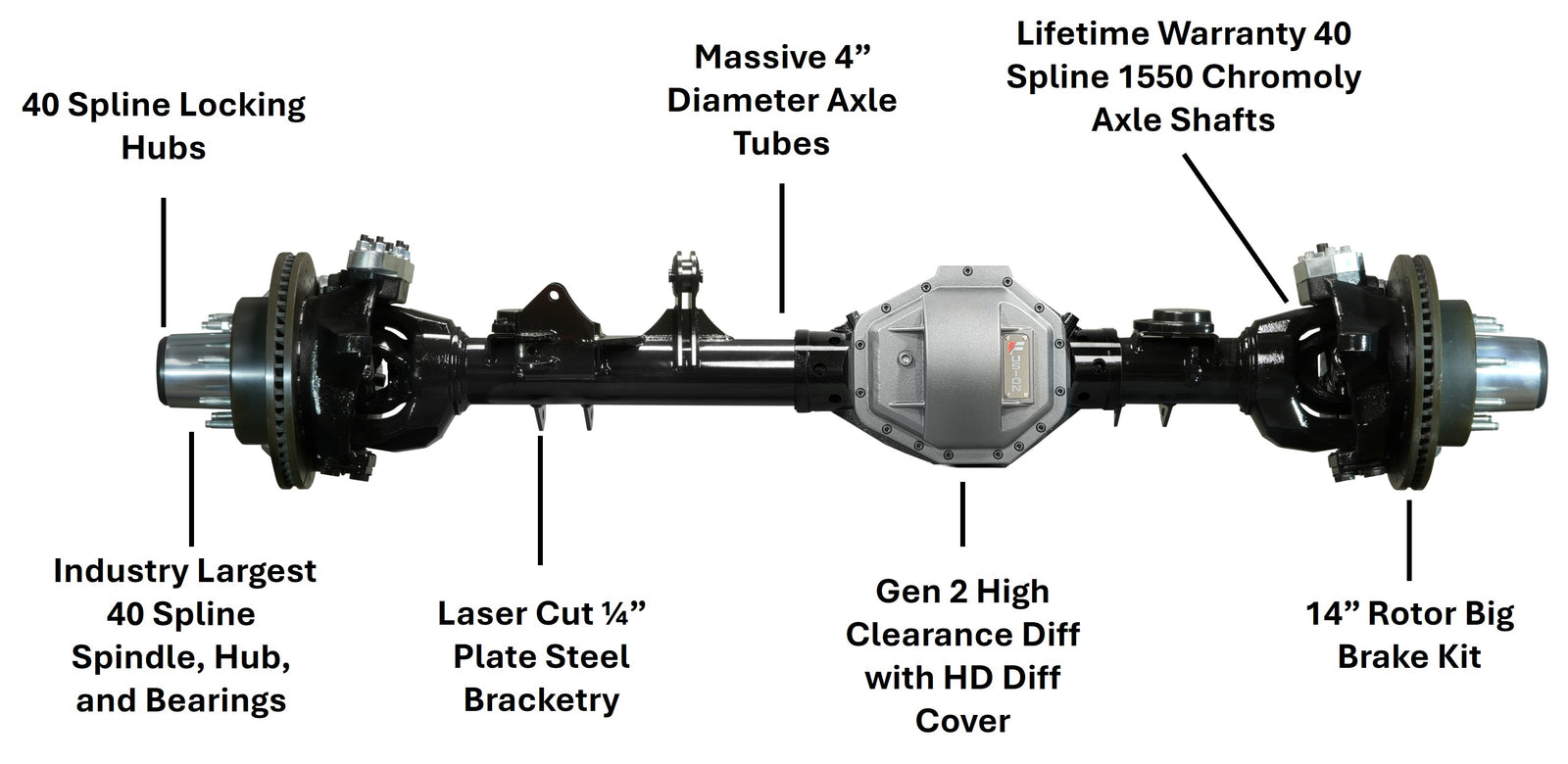 40 Spline Locking Hubs

Massive 4” Diameter Axle Tubes

Lifetime Warranty 40 Spline 1550 Chromoly Axle Shafts

FUSION

Industry Largest 40 Spline Spindle, Hub, and Bearings

Laser Cut ¼” Plate Steel Bracketry

Gen 2 High Clearance Diff with HD Diff Cover

14” Rotor Big Brake Kit